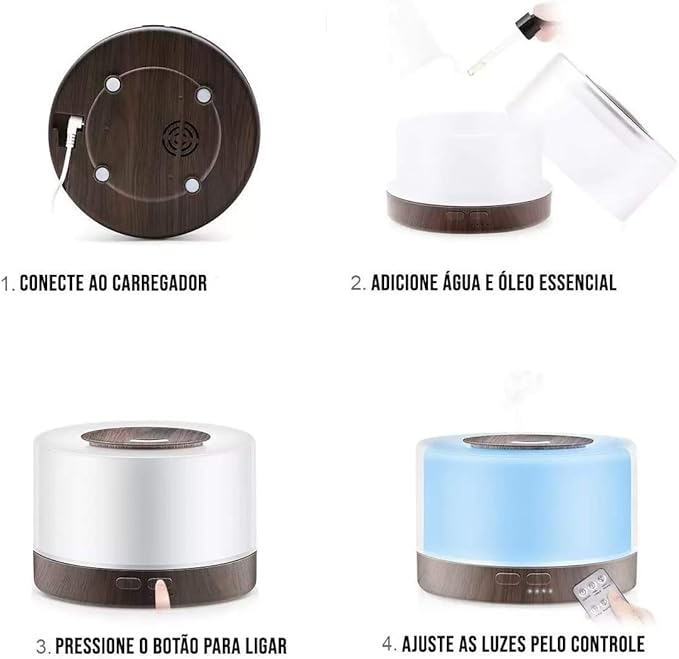 1. CONECTE AO CARREGADOR

2. ADICIONE ÁGUA E ÓLEO ESSENCIAL

3. PRESSIONE O BOTÃO PARA LIGAR

4. AJUSTE AS LUZES PELO CONTROLE