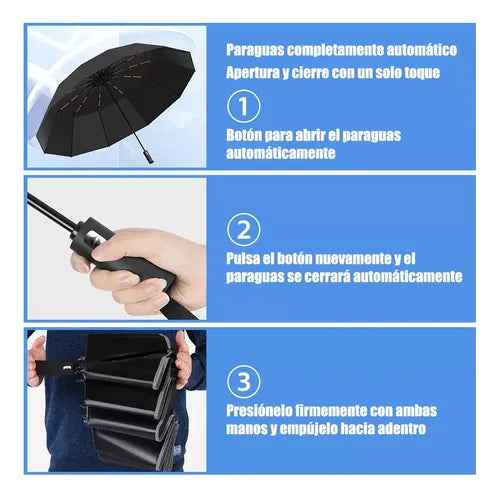 Paraguas completamente automático
Apertura y cierre con un solo toque

1

Botón para abrir el paraguas automáticamente

2

Pulsa el botón nuevamente y el paraguas se cerrará automáticamente

3

Presiónelo firmemente con ambas manos y empújelo hacia adentro