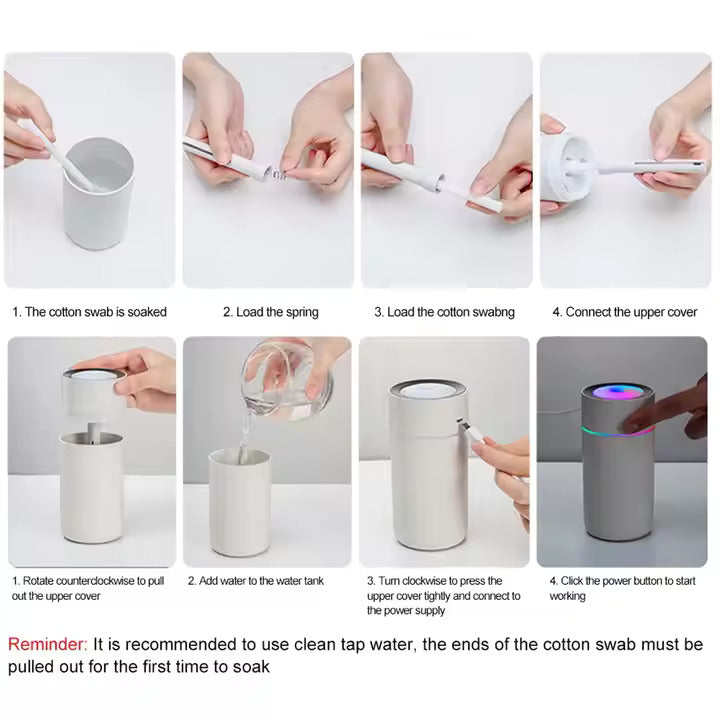 1. The cotton swab is soaked

2. Load the spring

3. Load the cotton swabng

4. Connect the upper cover

1. Rotate counterclockwise to pull out the upper cover

2. Add water to the water tank

3. Turn clockwise to press the upper cover tightly and connect to the power supply

4. Click the power button to start working

Reminder: It is recommended to use clean tap water, the ends of the cotton swab must be pulled out for the first time to soak